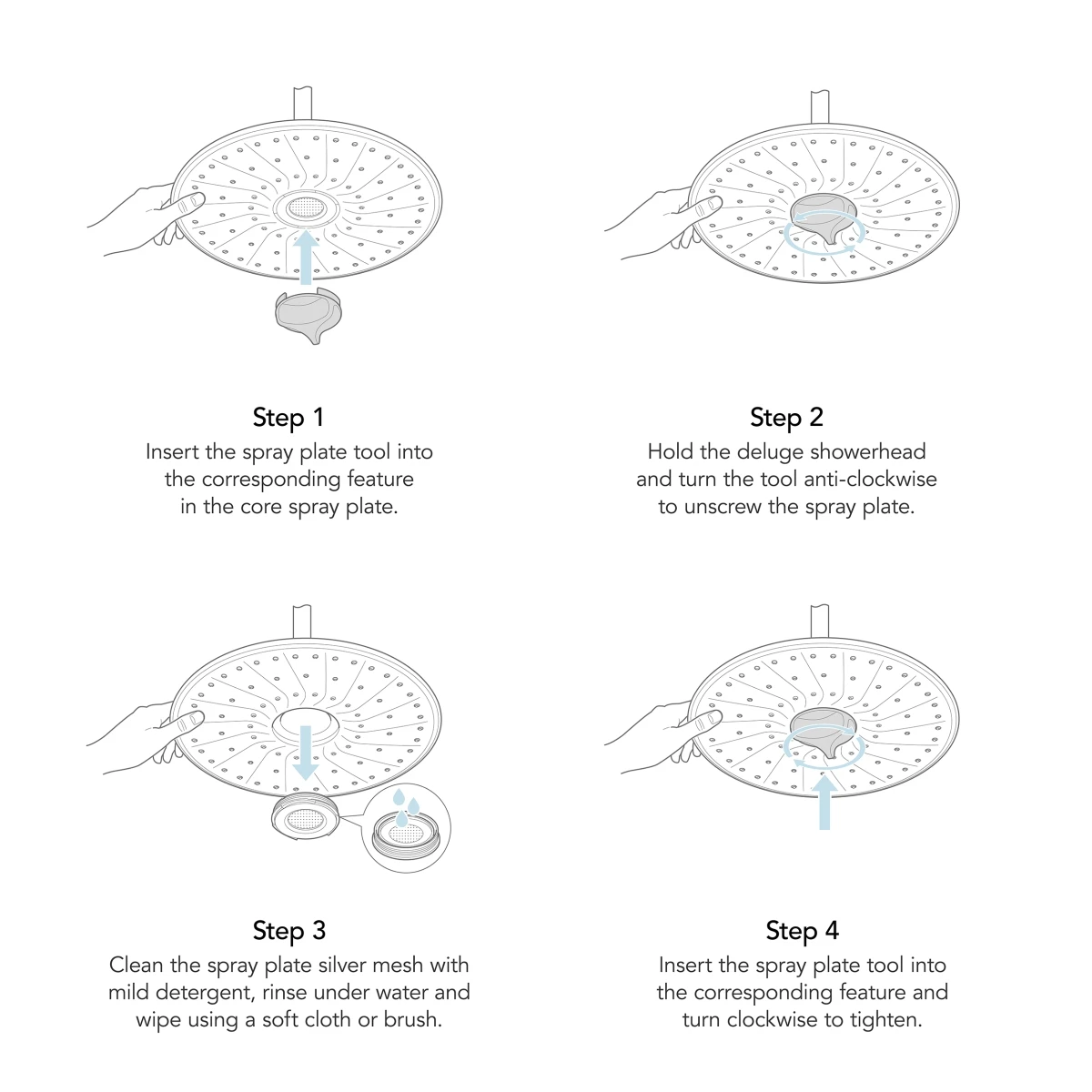 Step 1
Insert the spray plate tool into the corresponding feature in the core spray plate.

Step 2
Hold the deluge showerhead and turn the tool anti-clockwise to unscrew the spray plate.

Step 3
Clean the spray plate silver mesh with mild detergent, rinse under water and wipe using a soft cloth or brush.

Step 4
Insert the spray plate tool into the corresponding feature and turn clockwise to tighten.