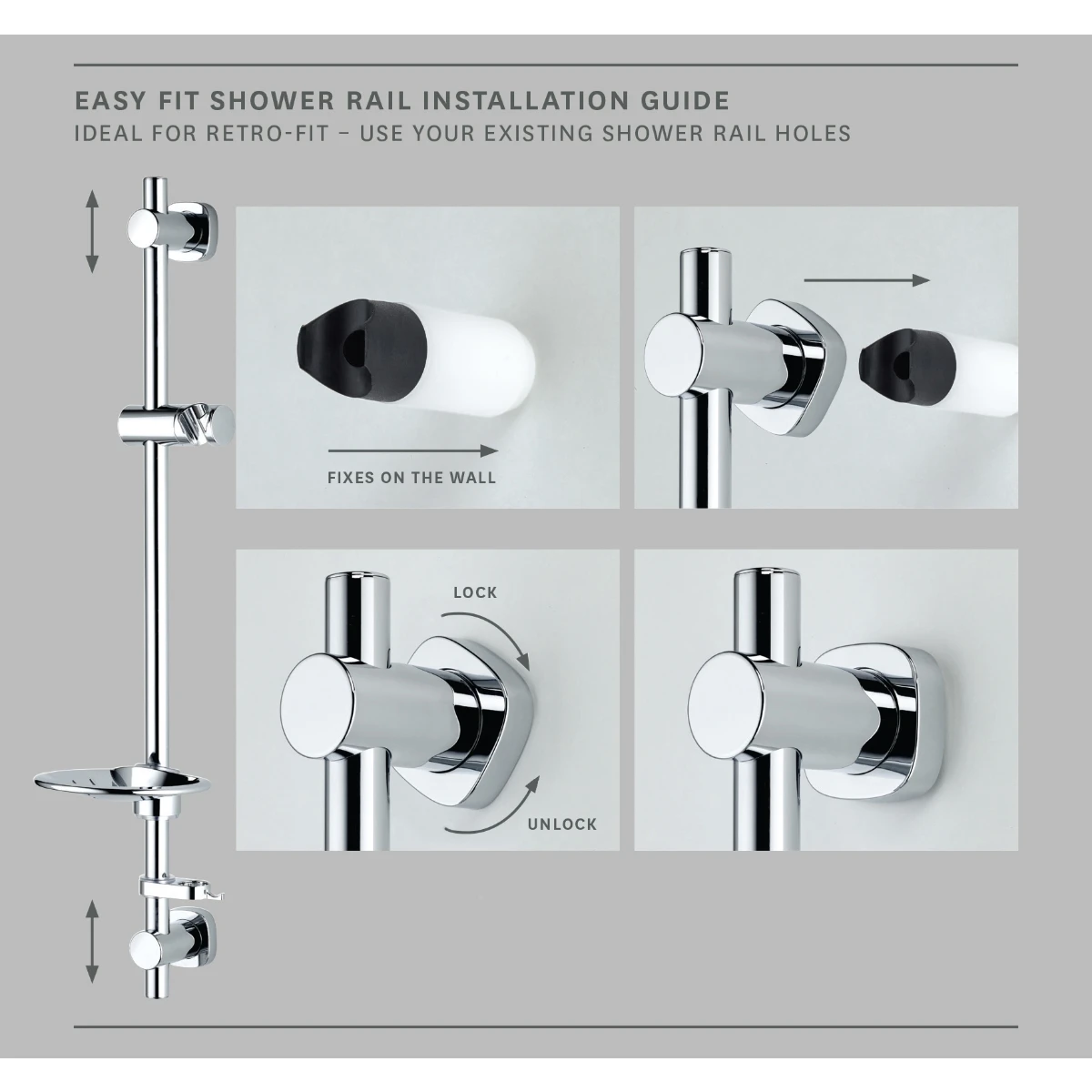 EASY FIT SHOWER RAIL INSTALLATION GUIDE
IDEAL FOR RETRO-FIT – USE YOUR EXISTING SHOWER RAIL HOLES

FIXES ON THE WALL

LOCK

UNLOCK